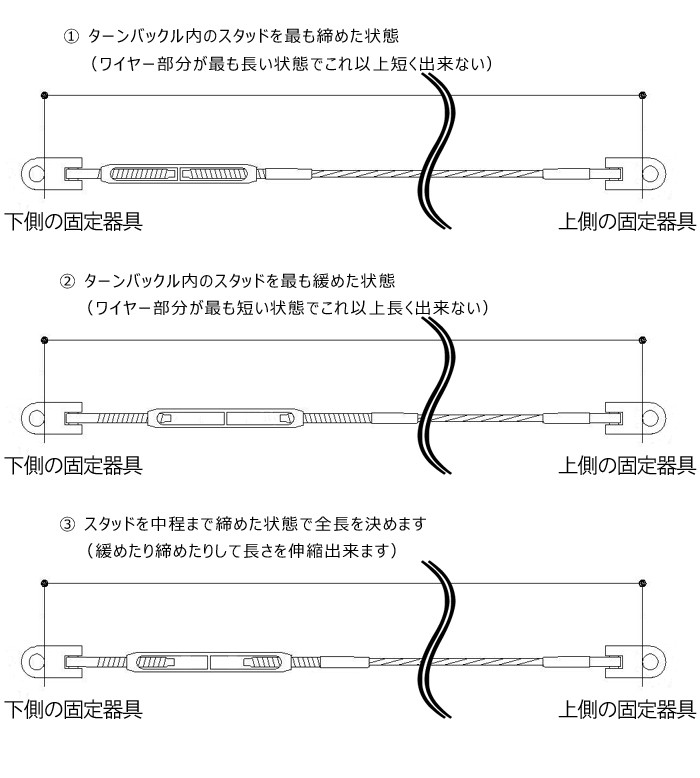 ① ターンバックル内のスタッドを最も締めた状態
（ワイヤー部分が最も長い状態でこれ以上短く出来ない）

下側の固定器具

上側の固定器具

② ターンバックル内のスタッドを最も緩めた状態
（ワイヤー部分が最も短い状態でこれ以上長く出来ない）

下側の固定器具

上側の固定器具

③ スタッドを中程まで締めた状態で全長を決めます
（緩めたり締めたりして長さを伸縮出来ます）

下側の固定器具

上側の固定器具